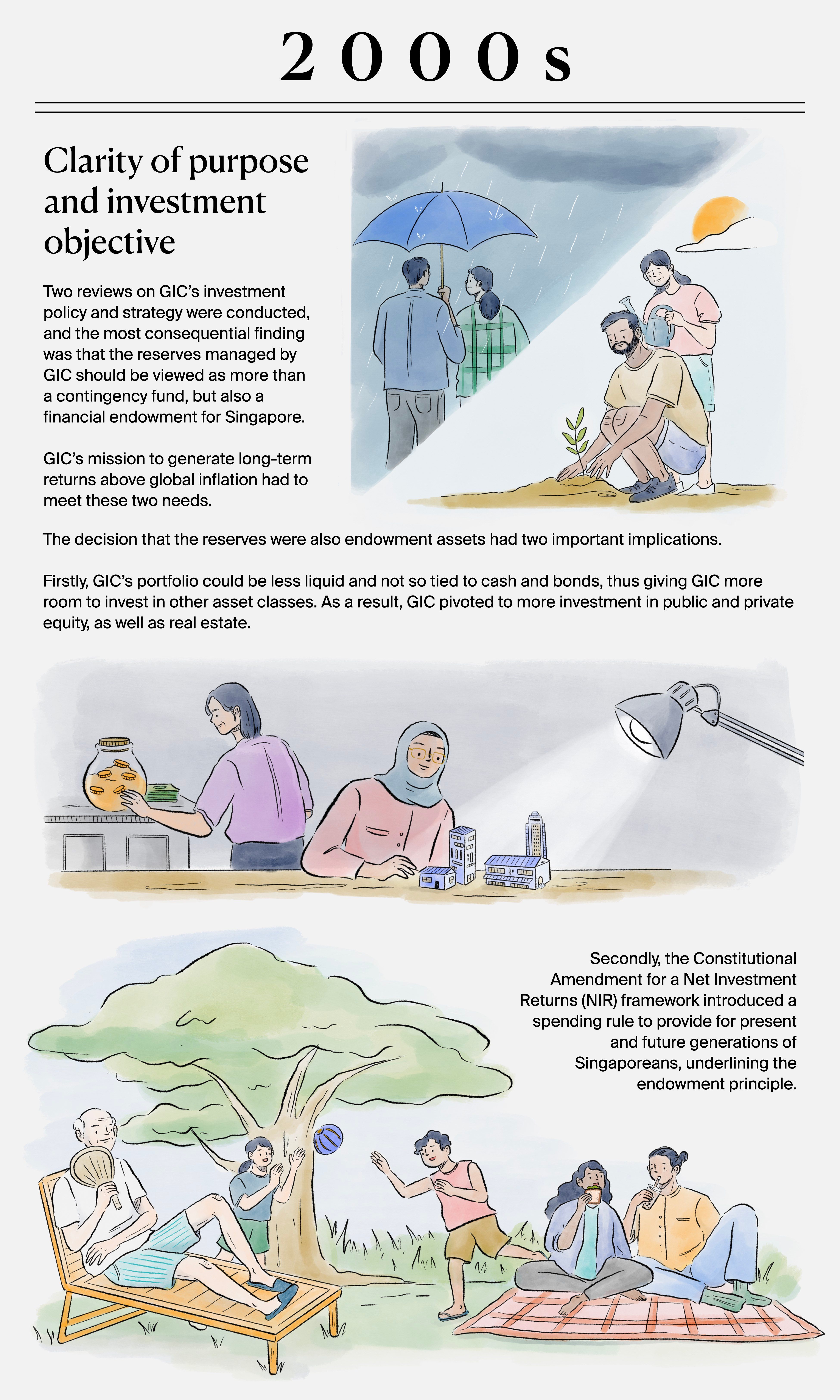 2000s

Clarity of purpose and investment objective

Two reviews on GIC's investment policy and strategy were conducted, and the most consequential finding was that the reserves managed by GIC should be viewed as more than a contingency fund, but also a financial endowment for Singapore.

GIC's mission to generate long-term returns above global inflation had to meet these two needs.

The decision that the reserves were also endowment assets had two important implications.

Firstly, GIC's portfolio could be less liquid and not so tied to cash and bonds, thus giving GIC more room to invest in other asset classes. As a result, GIC pivoted to more investment in public and private equity, as well as real estate.

Secondly, the Constitutional Amendment for a Net Investment Returns (NIR) framework introduced a spending rule to provide for present and future generations of Singaporeans, underlining the endowment principle.